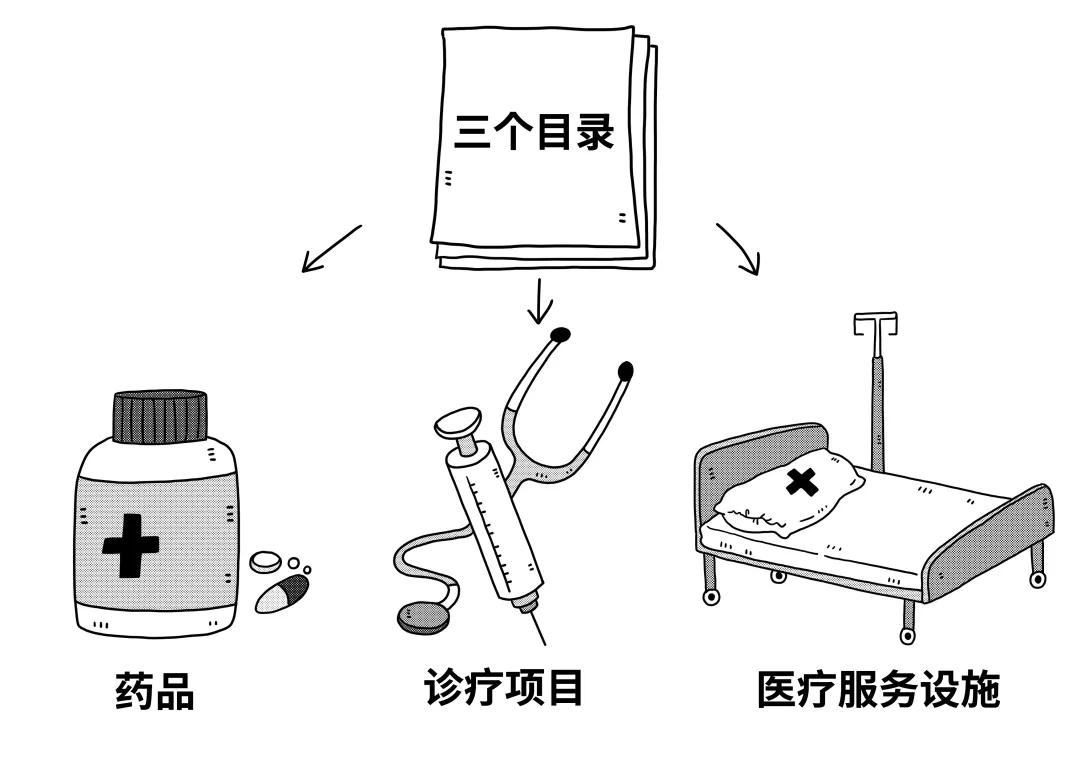 三个目录

药品

诊疗项目

医疗服务设施